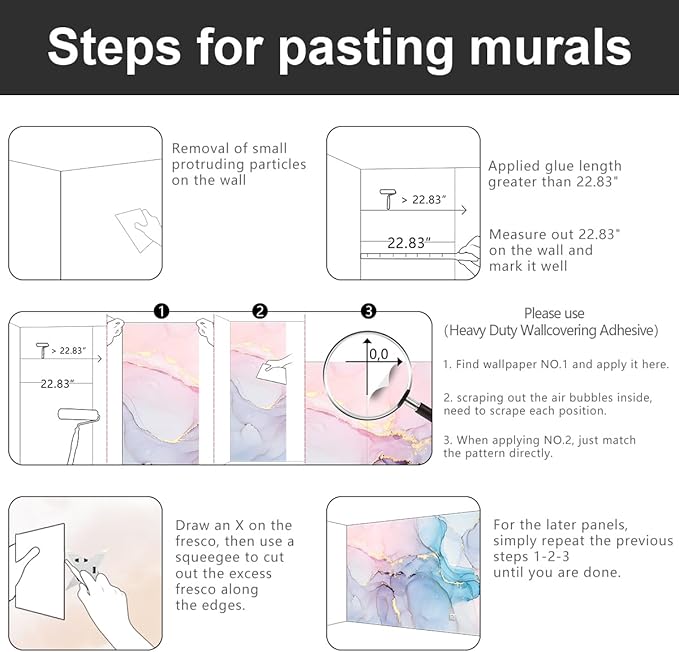 Steps for pasting murals

Removal of small protruding particles on the wall

> 22.83"

22.83"

Applied glue length greater than 22.83"

Measure out 22.83" on the wall and mark it well

> 22.83"

22.83"

1

2

3

0,0

Please use (Heavy Duty Wallcovering Adhesive)

1. Find wallpaper NO.1 and apply it here.

2. scraping out the air bubbles inside, need to scrape each position.

3. When applying NO.2, just match the pattern directly.

Draw an X on the fresco, then use a squeegee to cut out the excess fresco along the edges.

For the later panels, simply repeat the previous steps 1-2-3 until you are done.