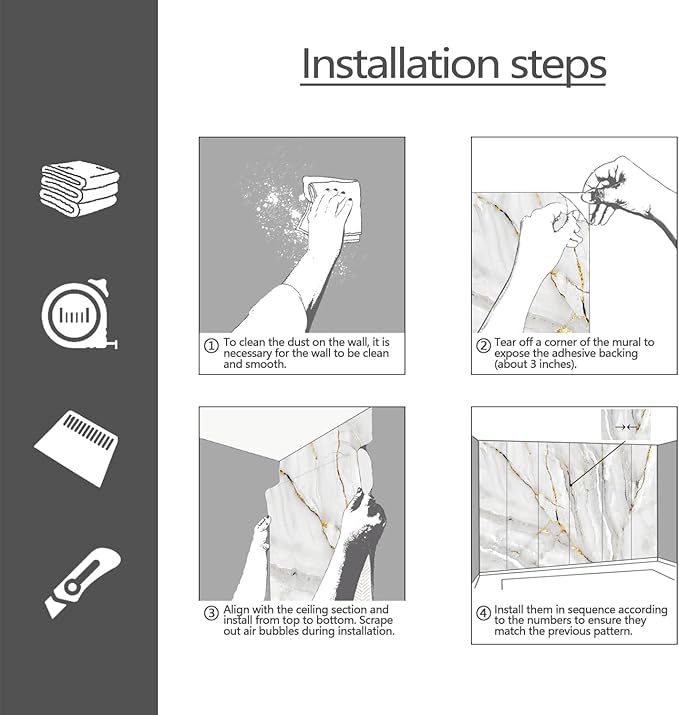 Installation steps

① To clean the dust on the wall, it is necessary for the wall to be clean and smooth.

② Tear off a corner of the mural to expose the adhesive backing (about 3 inches).

③ Align with the ceiling section and install from top to bottom. Scrape out air bubbles during installation.

④ Install them in sequence according to the numbers to ensure they match the previous pattern.