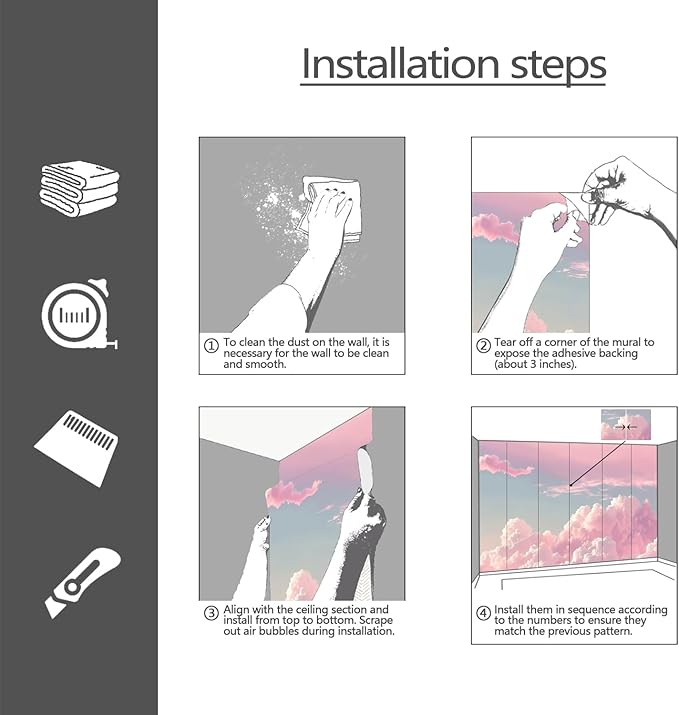 Installation steps

① To clean the dust on the wall, it is necessary for the wall to be clean and smooth.

② Tear off a corner of the mural to expose the adhesive backing (about 3 inches).

③ Align with the ceiling section and install from top to bottom. Scrape out air bubbles during installation.

④ Install them in sequence according to the numbers to ensure they match the previous pattern.