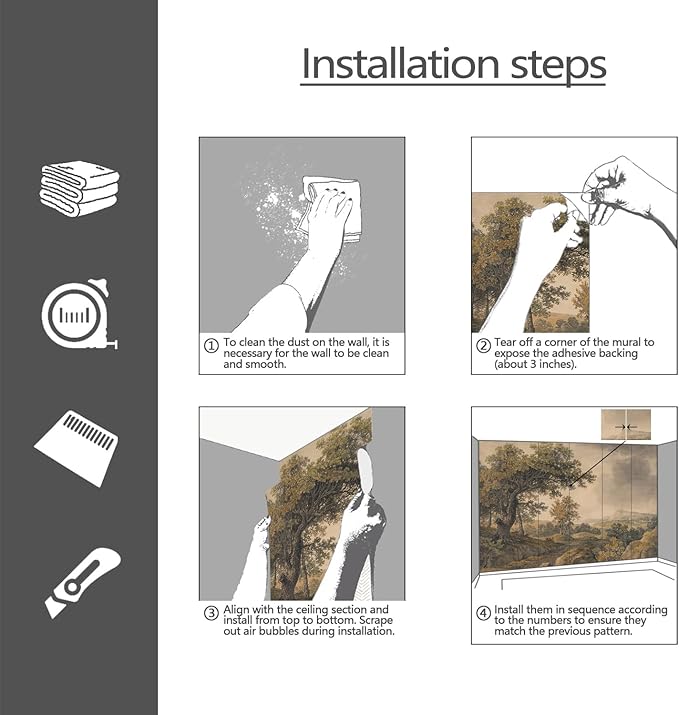 Installation steps

① To clean the dust on the wall, it is necessary for the wall to be clean and smooth.

② Tear off a corner of the mural to expose the adhesive backing (about 3 inches).

③ Align with the ceiling section and install from top to bottom. Scrape out air bubbles during installation.

④ Install them in sequence according to the numbers to ensure they match the previous pattern.