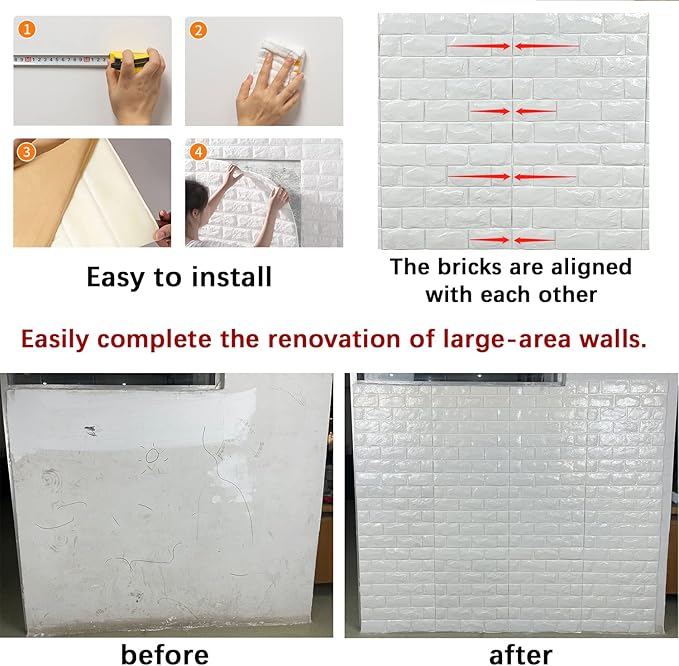 1

2

3

4

Easy to install

The bricks are aligned with each other

Easily complete the renovation of large-area walls.

before

after