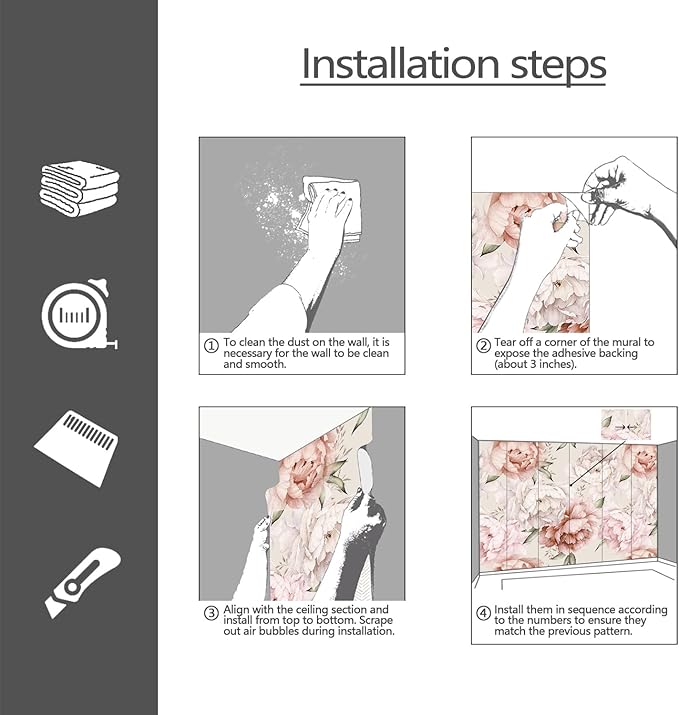 Installation steps

① To clean the dust on the wall, it is necessary for the wall to be clean and smooth.

② Tear off a corner of the mural to expose the adhesive backing (about 3 inches).

③ Align with the ceiling section and install from top to bottom. Scrape out air bubbles during installation.

④ Install them in sequence according to the numbers to ensure they match the previous pattern.