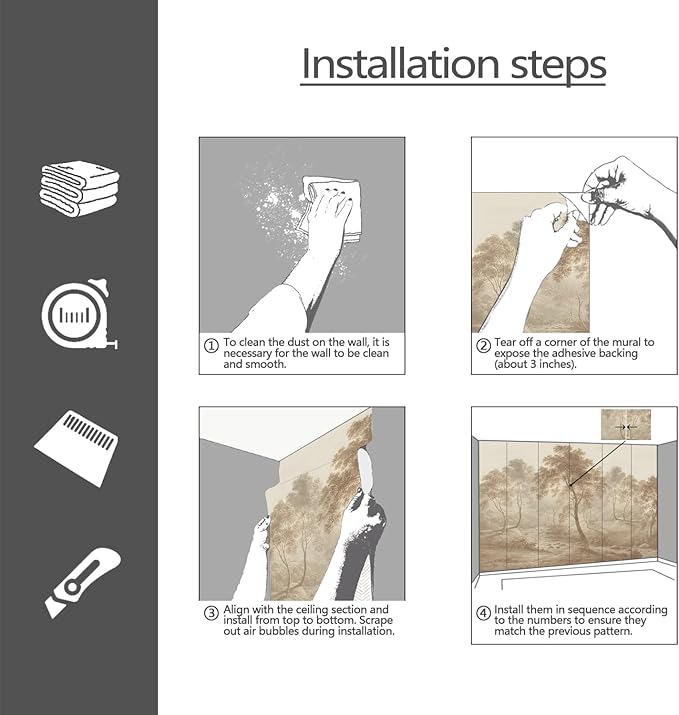 Installation steps

① To clean the dust on the wall, it is necessary for the wall to be clean and smooth.

② Tear off a corner of the mural to expose the adhesive backing (about 3 inches).

③ Align with the ceiling section and install from top to bottom. Scrape out air bubbles during installation.

④ Install them in sequence according to the numbers to ensure they match the previous pattern.