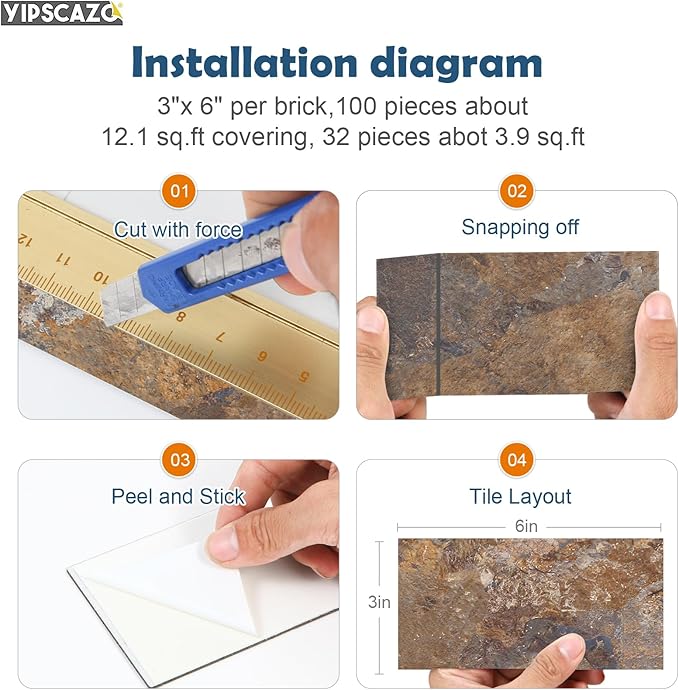 YIPSCAZO

Installation diagram

3"x 6" per brick,100 pieces about 12.1 sq.ft covering, 32 pieces abot 3.9 sq.ft

01

Cut with force

12 11 10 8 7 6 5

02

Snapping off

03

Peel and Stick

04

Tile Layout

6in

3in