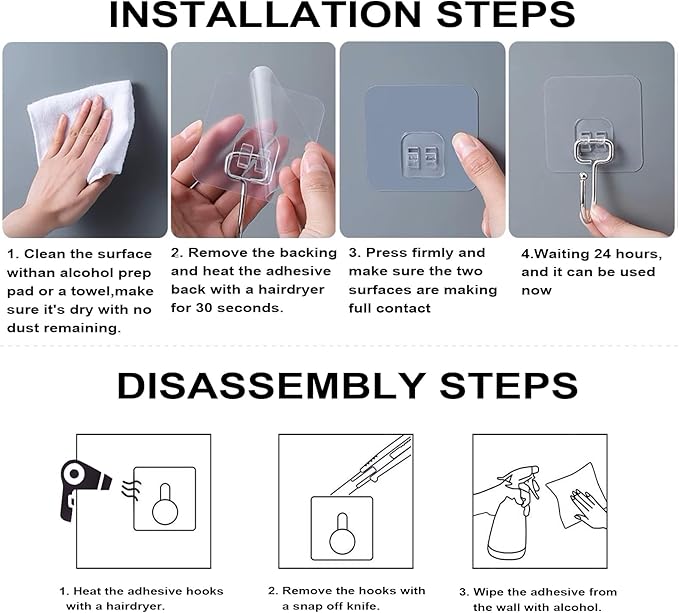 INSTALLATION STEPS

1. Clean the surface withan alcohol prep pad or a towel,make sure it's dry with no dust remaining.

2. Remove the backing and heat the adhesive back with a hairdryer for 30 seconds.

3. Press firmly and make sure the two surfaces are making full contact

4.Waiting 24 hours, and it can be used now

DISASSEMBLY STEPS

1. Heat the adhesive hooks with a hairdryer.

2. Remove the hooks with a snap off knife.

3. Wipe the adhesive from the wall with alcohol.