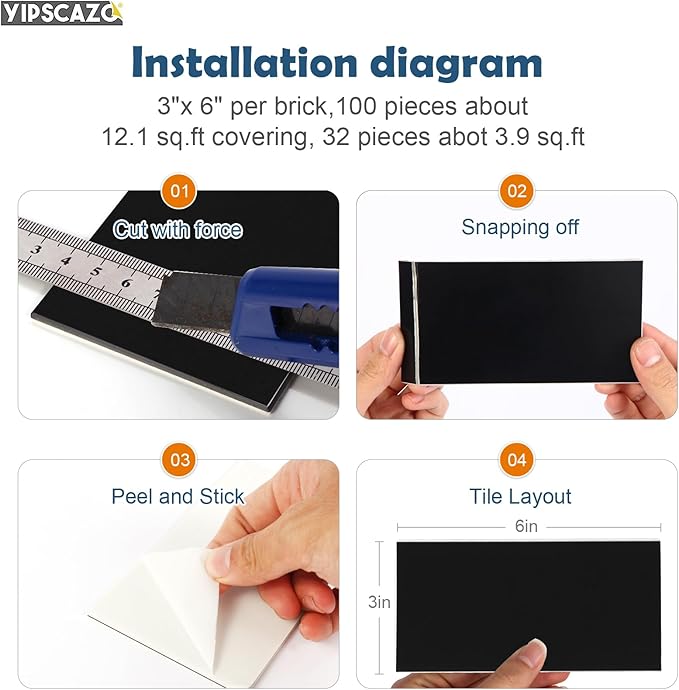 YIPSCAZO

Installation diagram

3"x 6" per brick,100 pieces about 12.1 sq.ft covering, 32 pieces abot 3.9 sq.ft

01

Cut with force

3 4 5 6 7

02

Snapping off

03

Peel and Stick

04

Tile Layout

6in

3in