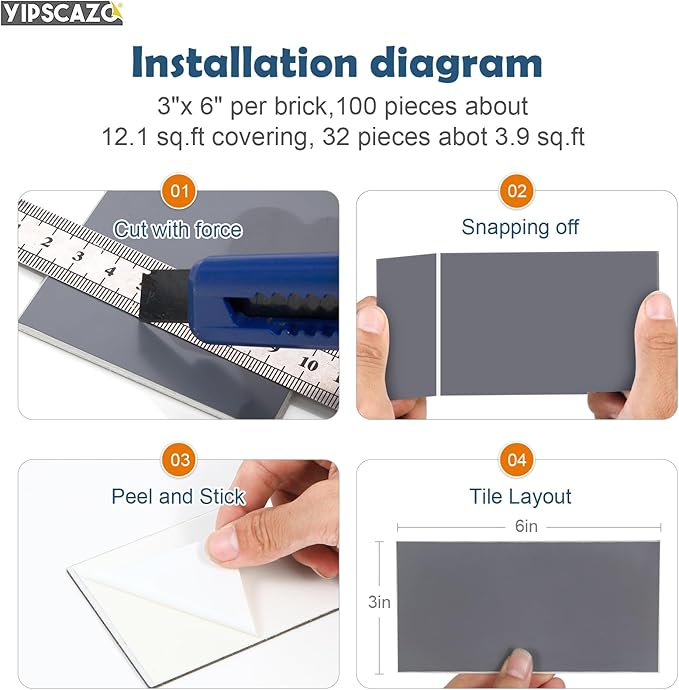 YIPSCAZO

Installation diagram

3"x 6" per brick,100 pieces about 12.1 sq.ft covering, 32 pieces abot 3.9 sq.ft

01

Cut with force

2 3 4

10

02

Snapping off

03

Peel and Stick

04

Tile Layout

6in

3in