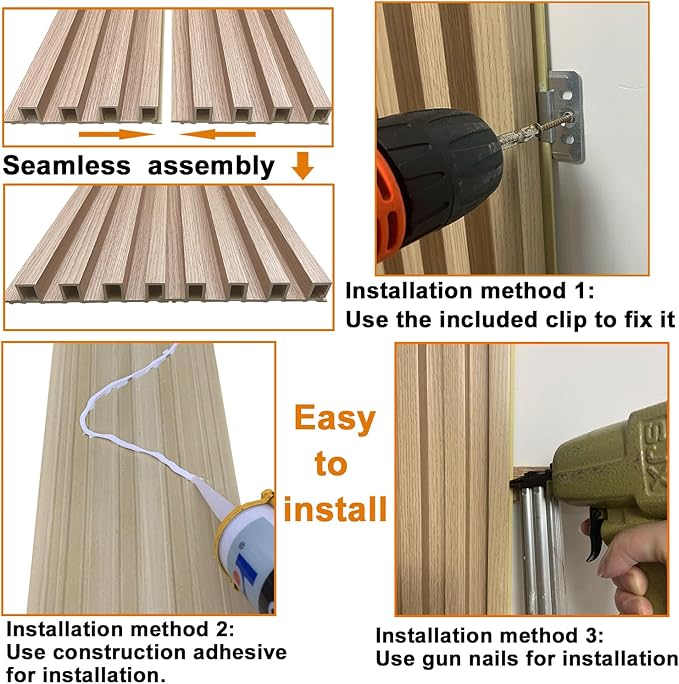 Seamless assembly

Installation method 1:
Use the included clip to fix it

Easy to install

Installation method 2:
Use construction adhesive for installation.

Installation method 3:
Use gun nails for installation