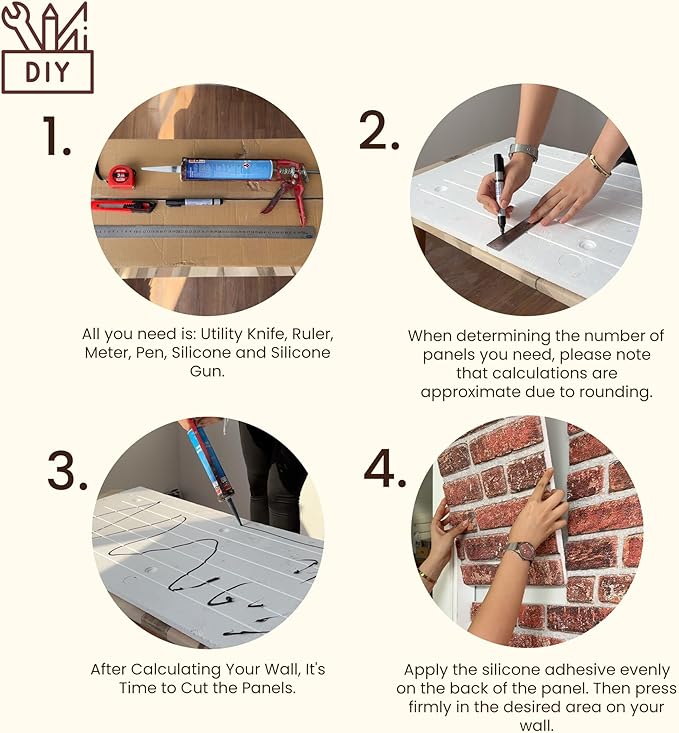 DIY

1.

All you need is: Utility Knife, Ruler, Meter, Pen, Silicone and Silicone Gun.

2.

When determining the number of panels you need, please note that calculations are approximate due to rounding.

3.

After Calculating Your Wall, It's Time to Cut the Panels.

4.

Apply the silicone adhesive evenly on the back of the panel. Then press firmly in the desired area on your wall.