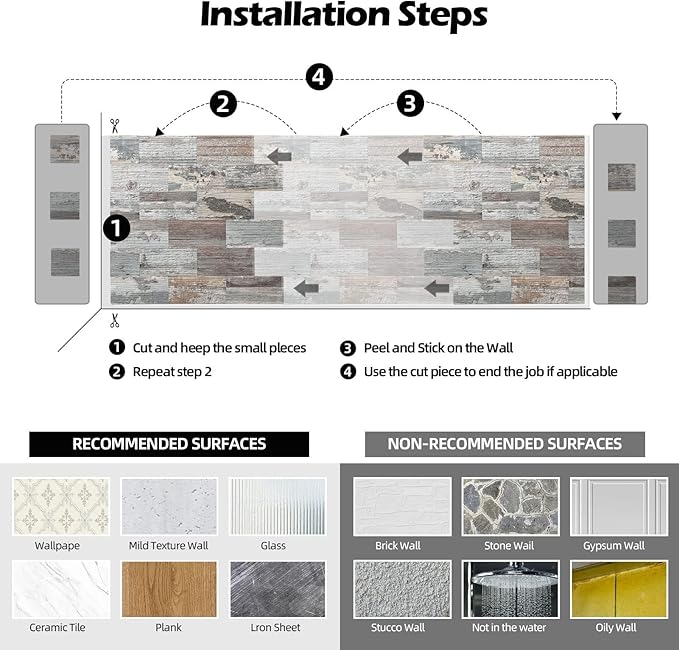 Installation Steps

4

2

3

1

1 Cut and heep the small pieces

2 Repeat step 2

3 Peel and Stick on the Wall

4 Use the cut piece to end the job if applicable

RECOMMENDED SURFACES

Wallpape

Mild Texture Wall

Glass

Ceramic Tile

Plank

Lron Sheet

NON-RECOMMENDED SURFACES

Brick Wall

Stone Wall

Gypsum Wall

Stucco Wall

Not in the water

Oily Wall