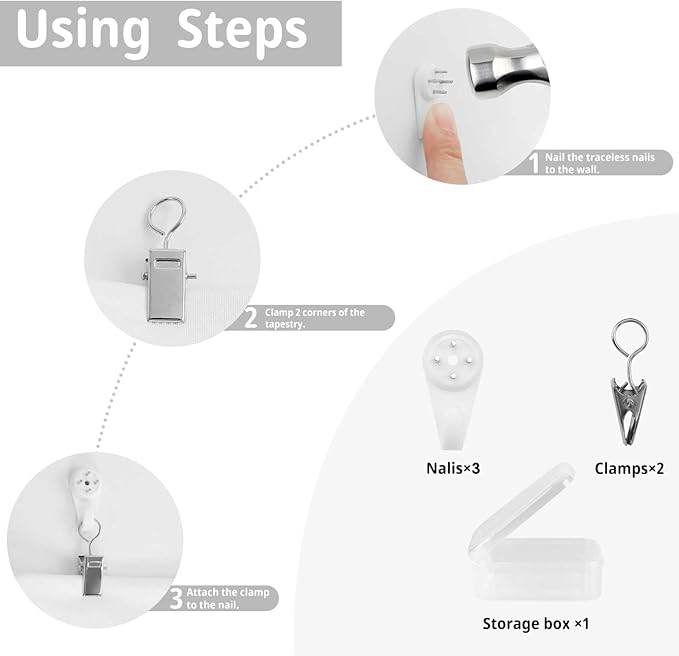 Using Steps

1 Nail the traceless nails to the wall.

2 Clamp 2 corners of the tapestry.

3 Attach the clamp to the nail.

Nalis×3

Clamps×2

Storage box ×1