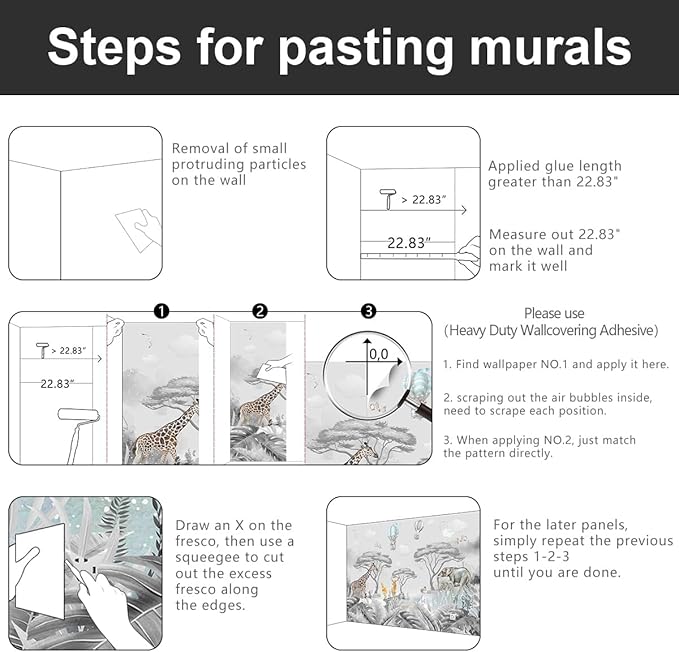 Steps for pasting murals

Removal of small protruding particles on the wall

> 22.83"

22.83"

Applied glue length greater than 22.83"

Measure out 22.83" on the wall and mark it well

> 22.83"

22.83"

1

2

3

0,0

Please use
(Heavy Duty Wallcovering Adhesive)

1. Find wallpaper NO.1 and apply it here.

2. scraping out the air bubbles inside, need to scrape each position.

3. When applying NO.2, just match the pattern directly.

Draw an X on the fresco, then use a squeegee to cut out the excess fresco along the edges.

For the later panels, simply repeat the previous steps 1-2-3 until you are done.