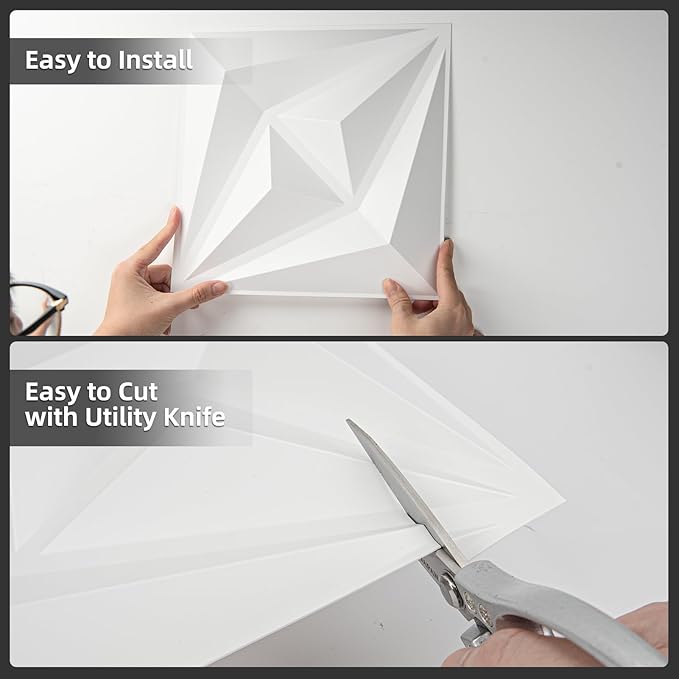 Easy to Install

Easy to Cut
with Utility Knife