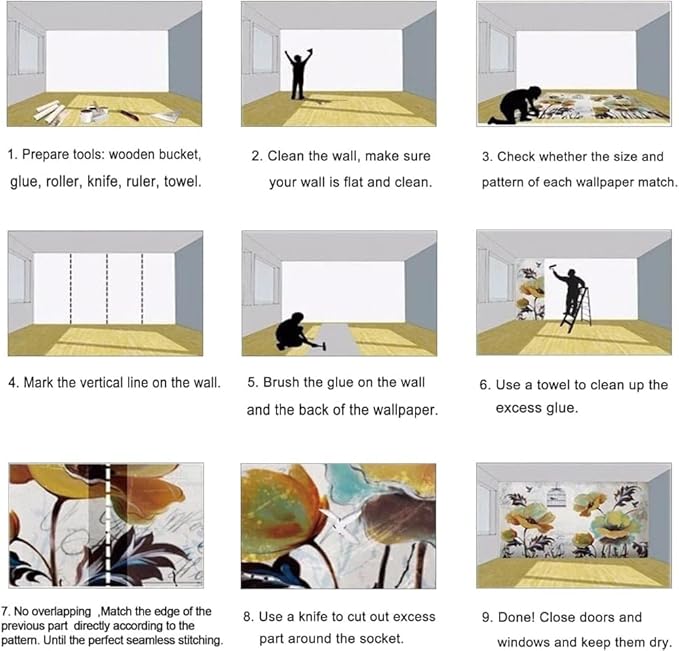 1. Prepare tools: wooden bucket, glue, roller, knife, ruler, towel.

2. Clean the wall, make sure your wall is flat and clean.

3. Check whether the size and pattern of each wallpaper match.

4. Mark the vertical line on the wall.

5. Brush the glue on the wall and the back of the wallpaper.

6. Use a towel to clean up the excess glue.

7. No overlapping ,Match the edge of the previous part directly according to the pattern. Until the perfect seamless stitching.

8. Use a knife to cut out excess part around the socket.

9. Done! Close doors and windows and keep them dry.