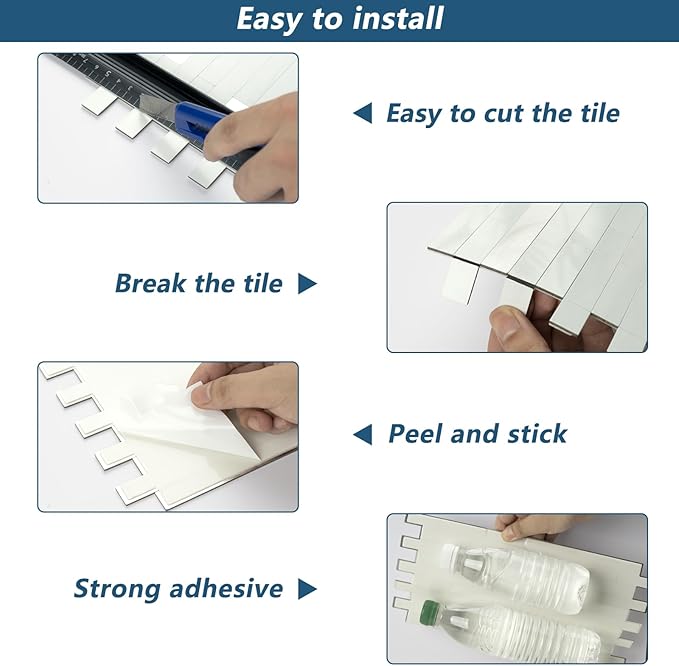 Easy to install

◀ Easy to cut the tile

Break the tile ▶

◀ Peel and stick

Strong adhesive ▶