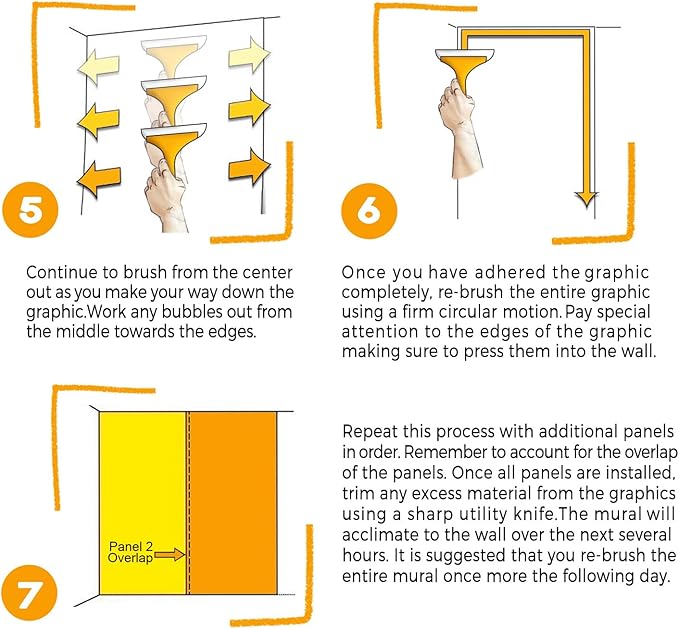 5

Continue to brush from the center out as you make your way down the graphic.Work any bubbles out from the middle towards the edges.

6

Once you have adhered the graphic completely, re-brush the entire graphic using a firm circular motion. Pay special attention to the edges of the graphic making sure to press them into the wall.

Panel 2 Overlap

7

Repeat this process with additional panels in order. Remember to account for the overlap of the panels. Once all panels are installed, trim any excess material from the graphics using a sharp utility knife.The mural will acclimate to the wall over the next several hours. It is suggested that you re-brush the entire mural once more the following day.