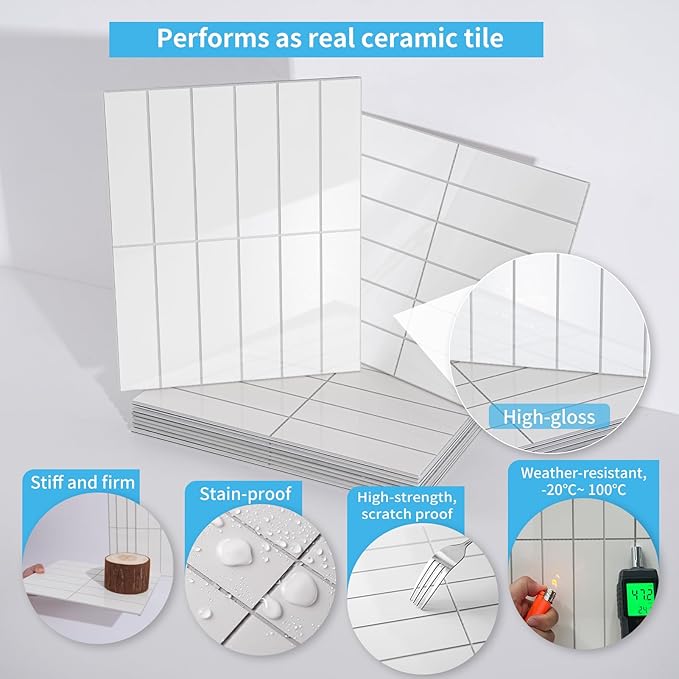 Performs as real ceramic tile

High-gloss

Stiff and firm

Stain-proof

High-strength, scratch proof

Weather-resistant, -20°C~ 100°C

47.2
24