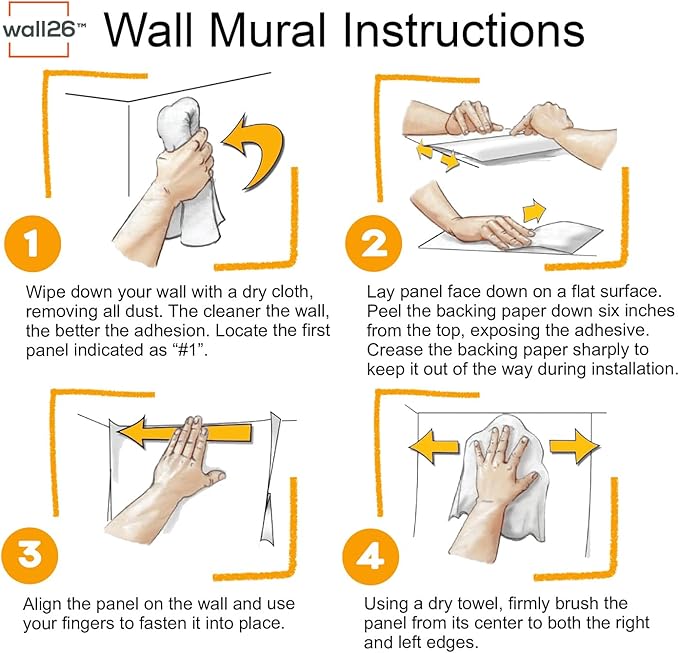 wall26™ Wall Mural Instructions

1

Wipe down your wall with a dry cloth, removing all dust. The cleaner the wall, the better the adhesion. Locate the first panel indicated as “#1”.

2

Lay panel face down on a flat surface. Peel the backing paper down six inches from the top, exposing the adhesive. Crease the backing paper sharply to keep it out of the way during installation.

3

Align the panel on the wall and use your fingers to fasten it into place.

4

Using a dry towel, firmly brush the panel from its center to both the right and left edges.