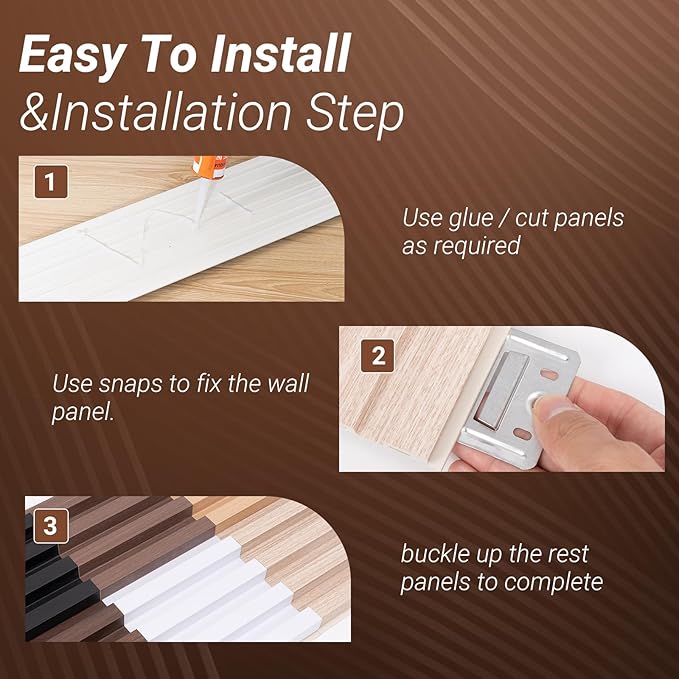 Easy To Install
&Installation Step

1

Use glue / cut panels as required

2

Use snaps to fix the wall panel.

3

buckle up the rest panels to complete