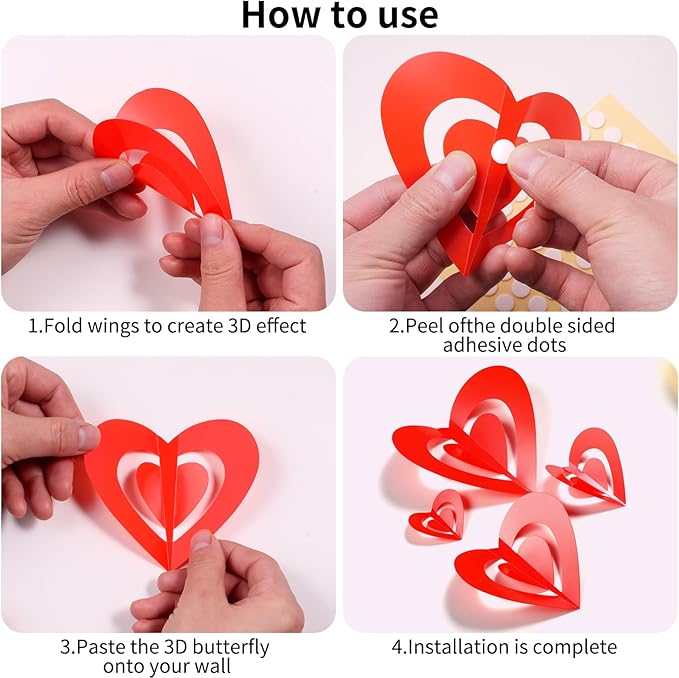 How to use

1.Fold wings to create 3D effect

2.Peel ofthe double sided adhesive dots

3.Paste the 3D butterfly onto your wall

4.Installation is complete