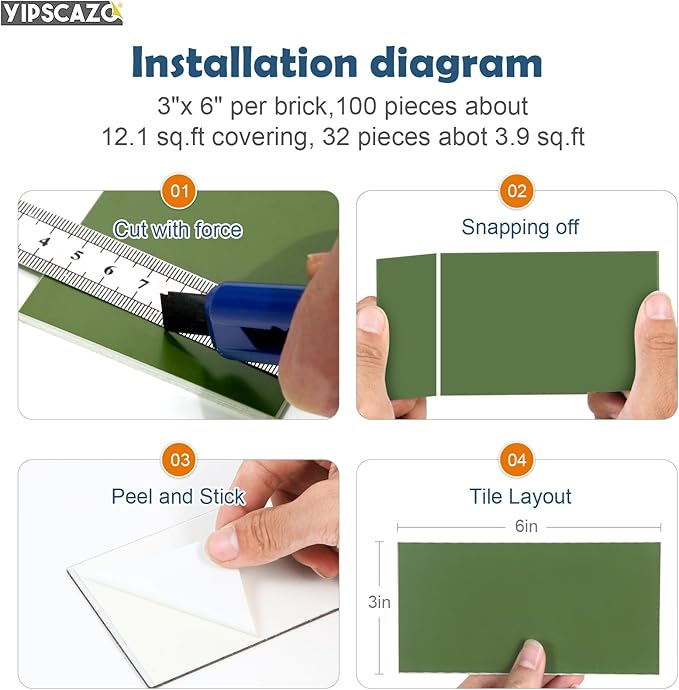 YIPSCAZO

Installation diagram

3"x 6" per brick,100 pieces about 12.1 sq.ft covering, 32 pieces abot 3.9 sq.ft

01

Cut with force

4 5 6 7

02

Snapping off

03

Peel and Stick

04

Tile Layout

6in

3in