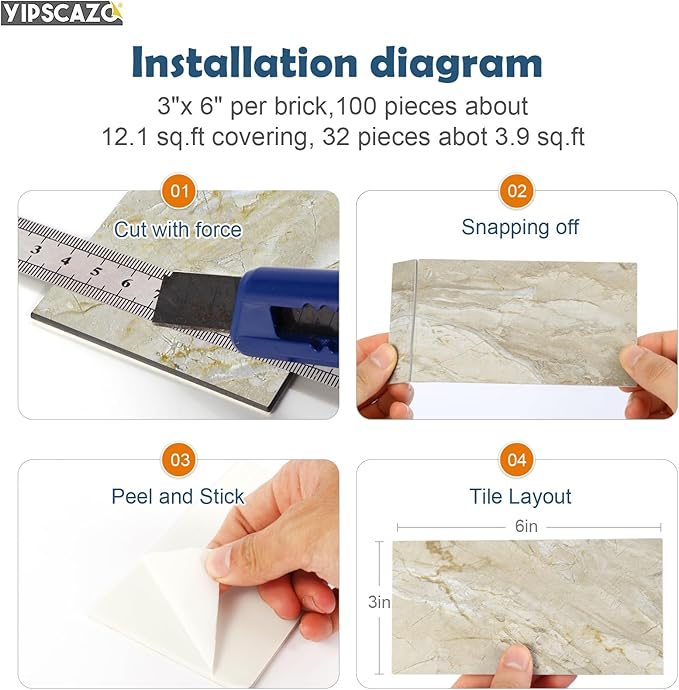 YIPSCAZO

Installation diagram

3"x 6" per brick,100 pieces about 12.1 sq.ft covering, 32 pieces abot 3.9 sq.ft

01

Cut with force

3 4 5 6 7

02

Snapping off

03

Peel and Stick

04

Tile Layout

6in

3in