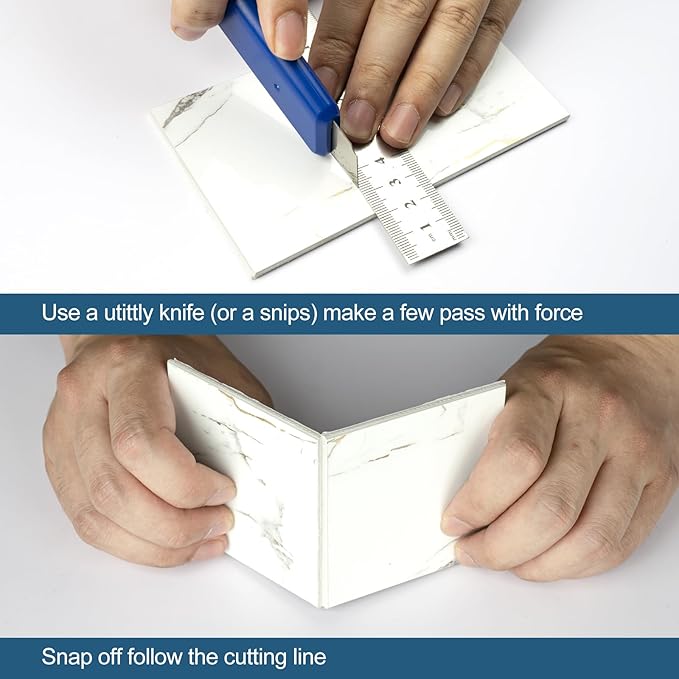 4
3
2
1
cm

Use a utittly knife (or a snips) make a few pass with force

Snap off follow the cutting line