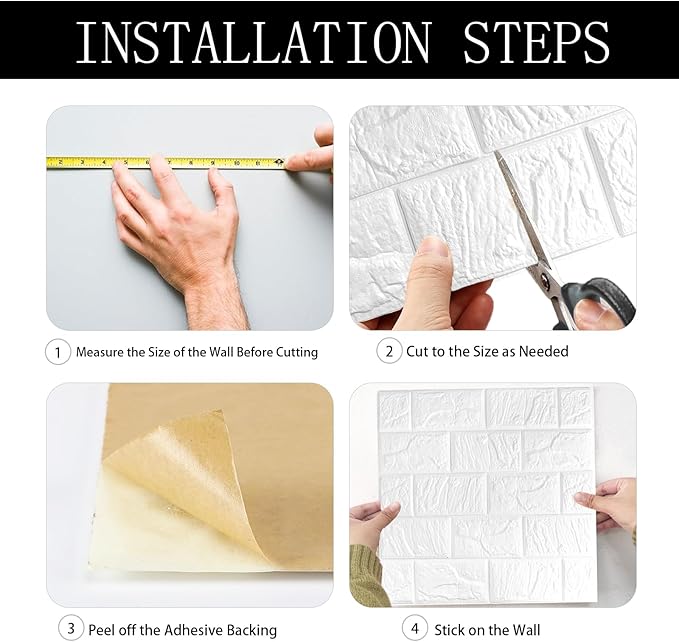 INSTALLATION STEPS

1 Measure the Size of the Wall Before Cutting

2 Cut to the Size as Needed

3 Peel off the Adhesive Backing

4 Stick on the Wall