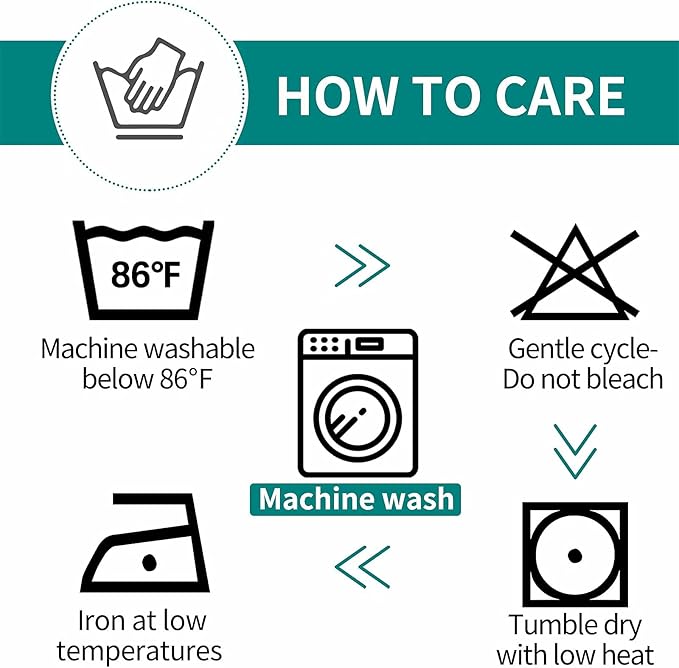 HOW TO CARE

86℉

Machine washable below 86°F

Gentle cycle-
Do not bleach

Machine wash

Iron at low temperatures

Tumble dry with low heat