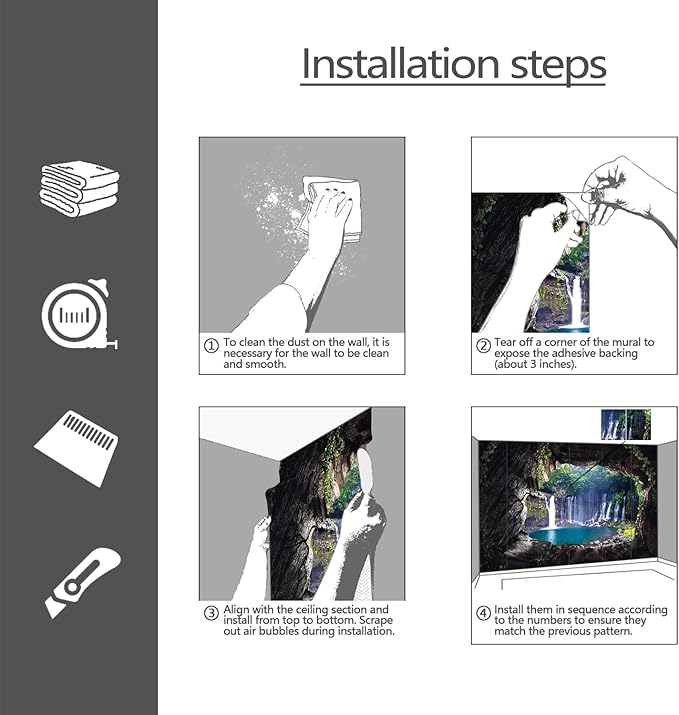 Installation steps

① To clean the dust on the wall, it is necessary for the wall to be clean and smooth.

② Tear off a corner of the mural to expose the adhesive backing (about 3 inches).

③ Align with the ceiling section and install from top to bottom. Scrape out air bubbles during installation.

④ Install them in sequence according to the numbers to ensure they match the previous pattern.