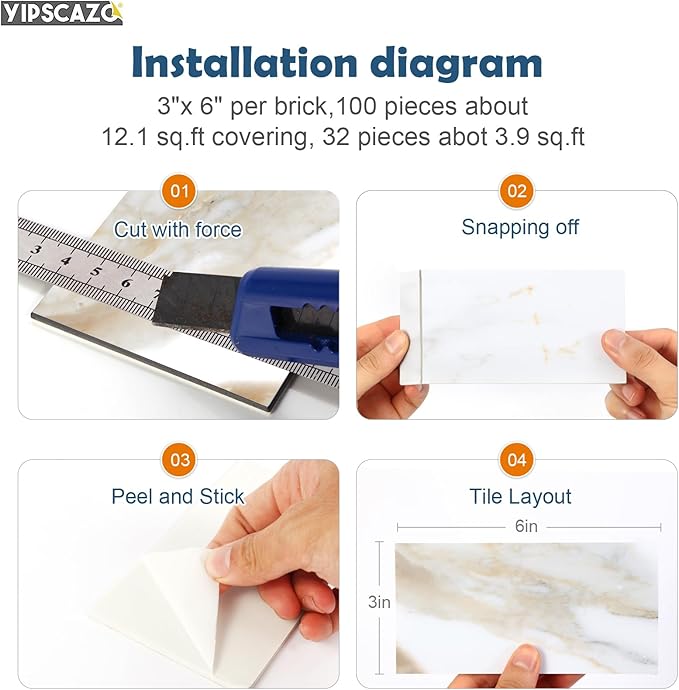 YIPSCAZO

Installation diagram

3"x 6" per brick,100 pieces about 12.1 sq.ft covering, 32 pieces abot 3.9 sq.ft

01

Cut with force

3 4 5 6 7

02

Snapping off

03

Peel and Stick

04

Tile Layout

6in

3in