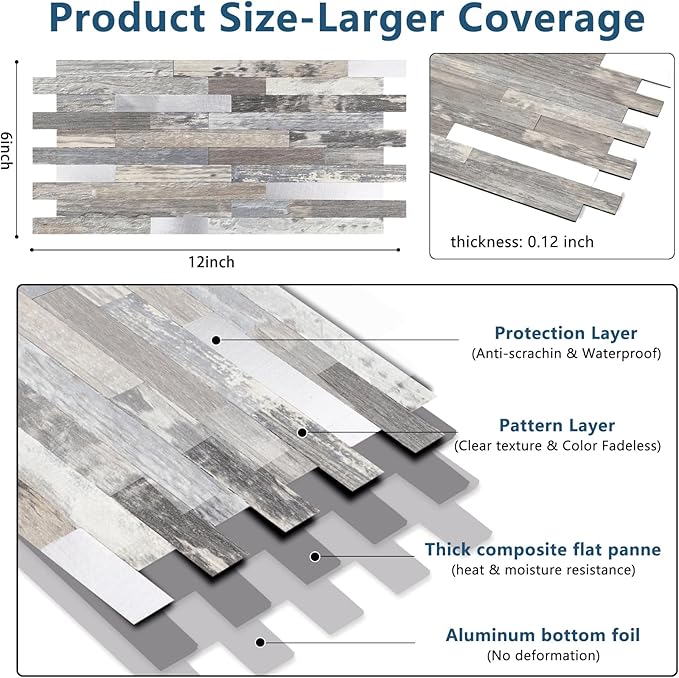 Product Size-Larger Coverage

6inch

12inch

thickness: 0.12 inch

Protection Layer
(Anti-scrachin & Waterproof)

Pattern Layer
(Clear texture & Color Fadeless)

Thick composite flat panne
(heat & moisture resistance)

Aluminum bottom foil
(No deformation)