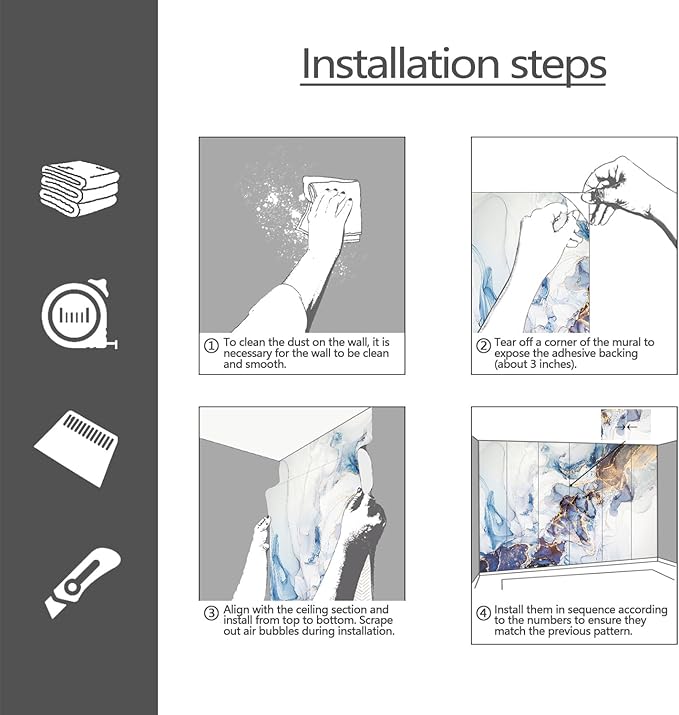 Installation steps

① To clean the dust on the wall, it is necessary for the wall to be clean and smooth.

② Tear off a corner of the mural to expose the adhesive backing (about 3 inches).

③ Align with the ceiling section and install from top to bottom. Scrape out air bubbles during installation.

④ Install them in sequence according to the numbers to ensure they match the previous pattern.