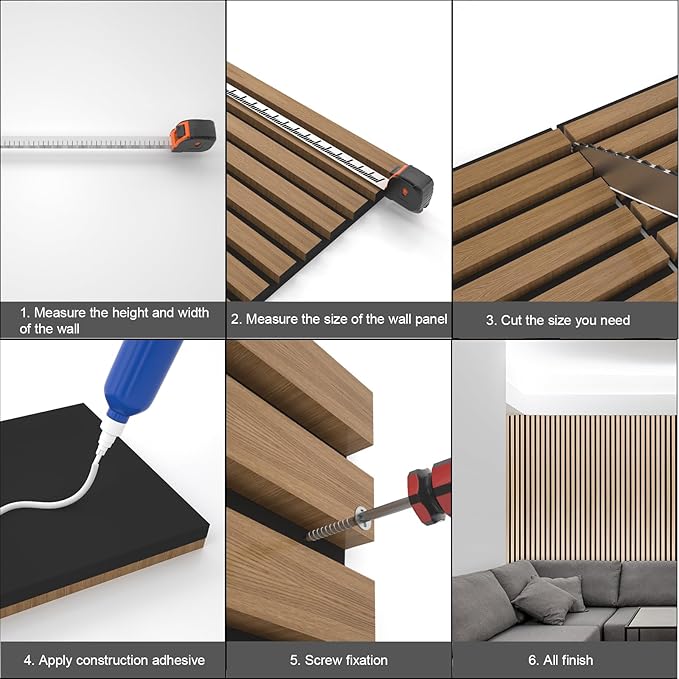 1. Measure the height and width of the wall

2. Measure the size of the wall panel

3. Cut the size you need

4. Apply construction adhesive

5. Screw fixation

6. All finish