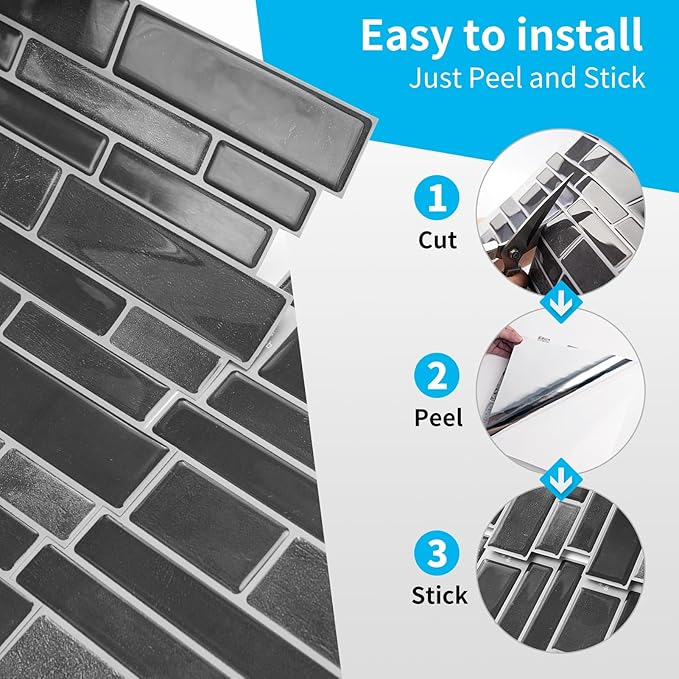 Easy to install
Just Peel and Stick

1
Cut

2
Peel

3
Stick