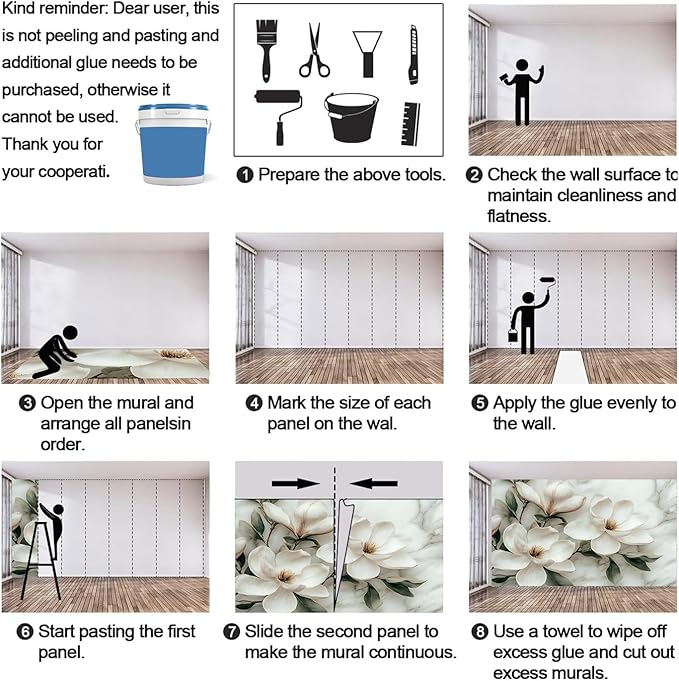 Kind reminder: Dear user, this is not peeling and pasting and additional glue needs to be purchased, otherwise it cannot be used. Thank you for your cooperati.

❶ Prepare the above tools.

❷ Check the wall surface to maintain cleanliness and flatness.

❸ Open the mural and arrange all panelsin order.

❹ Mark the size of each panel on the wal.

❺ Apply the glue evenly to the wall.

❻ Start pasting the first panel.

❼ Slide the second panel to make the mural continuous.

❽ Use a towel to wipe off excess glue and cut out excess murals.