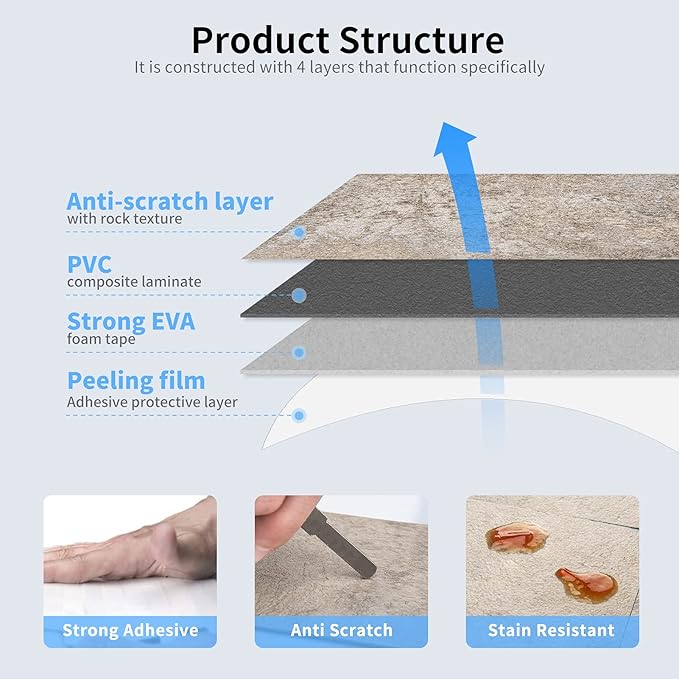 Product Structure
It is constructed with 4 layers that function specifically

Anti-scratch layer
with rock texture

PVC
composite laminate

Strong EVA
foam tape

Peeling film
Adhesive protective layer

Strong Adhesive

Anti Scratch

Stain Resistant