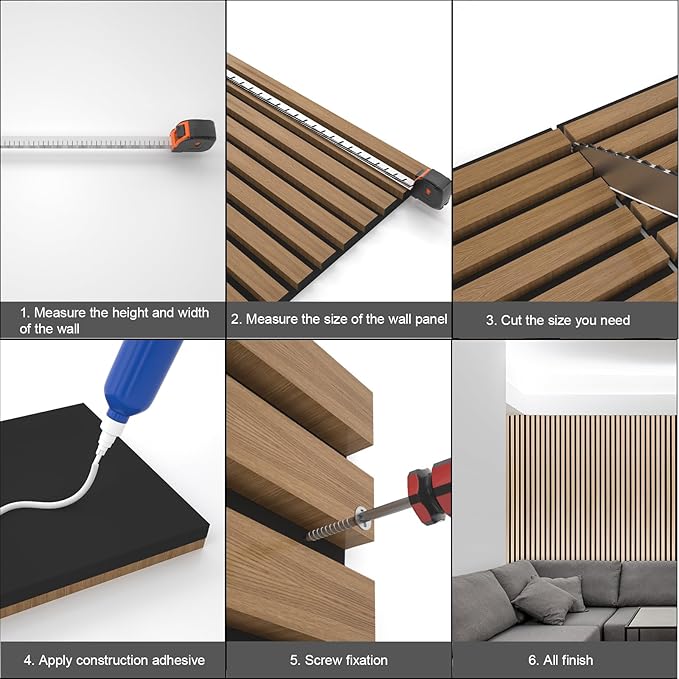 1. Measure the height and width of the wall

2. Measure the size of the wall panel

3. Cut the size you need

4. Apply construction adhesive

5. Screw fixation

6. All finish