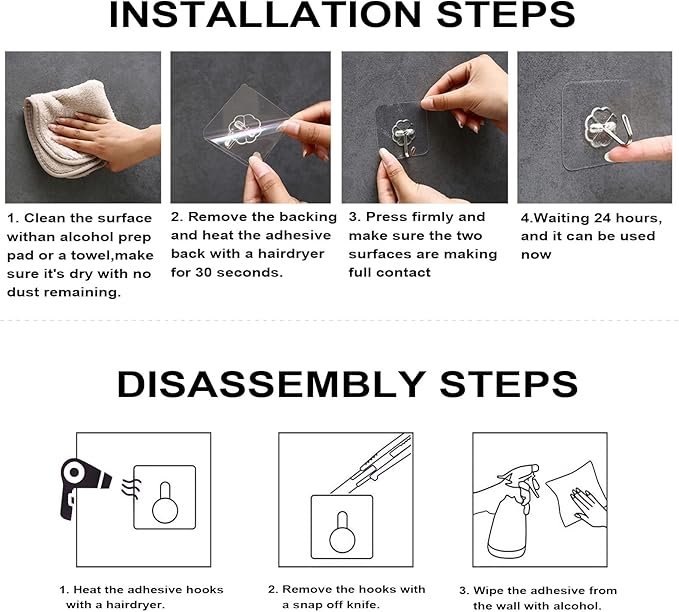 INSTALLATION STEPS

1. Clean the surface withan alcohol prep pad or a towel,make sure it's dry with no dust remaining.

2. Remove the backing and heat the adhesive back with a hairdryer for 30 seconds.

3. Press firmly and make sure the two surfaces are making full contact

4.Waiting 24 hours, and it can be used now

DISASSEMBLY STEPS

1. Heat the adhesive hooks with a hairdryer.

2. Remove the hooks with a snap off knife.

3. Wipe the adhesive from the wall with alcohol.