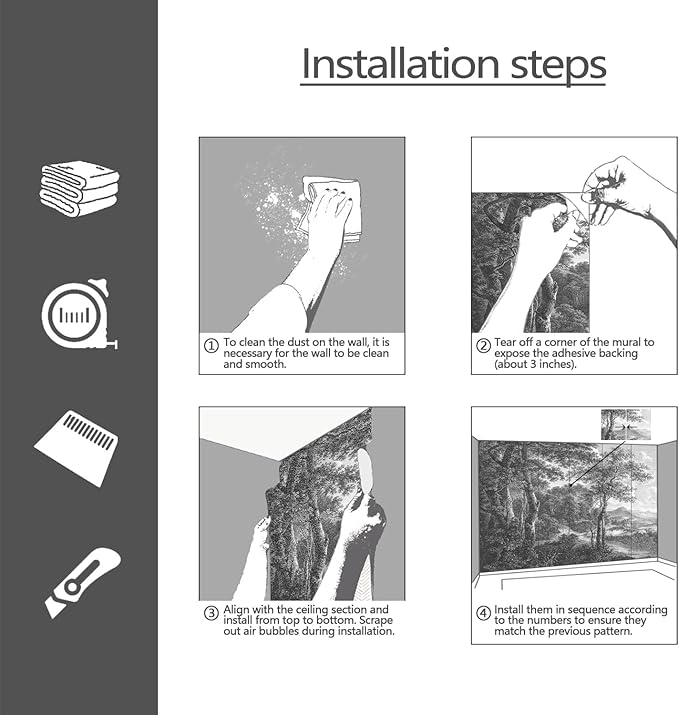 Installation steps

① To clean the dust on the wall, it is necessary for the wall to be clean and smooth.

② Tear off a corner of the mural to expose the adhesive backing (about 3 inches).

③ Align with the ceiling section and install from top to bottom. Scrape out air bubbles during installation.

④ Install them in sequence according to the numbers to ensure they match the previous pattern.