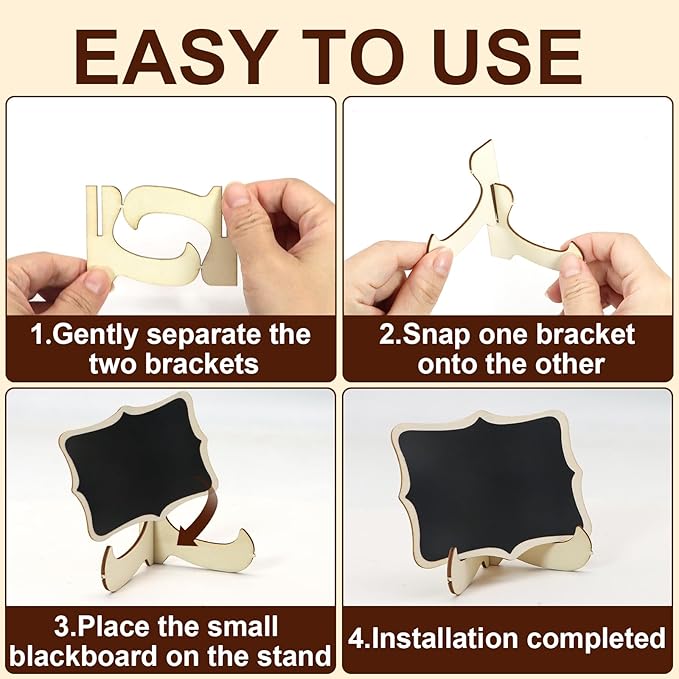 EASY TO USE

1.Gently separate the two brackets

2.Snap one bracket onto the other

3.Place the small blackboard on the stand

4.Installation completed