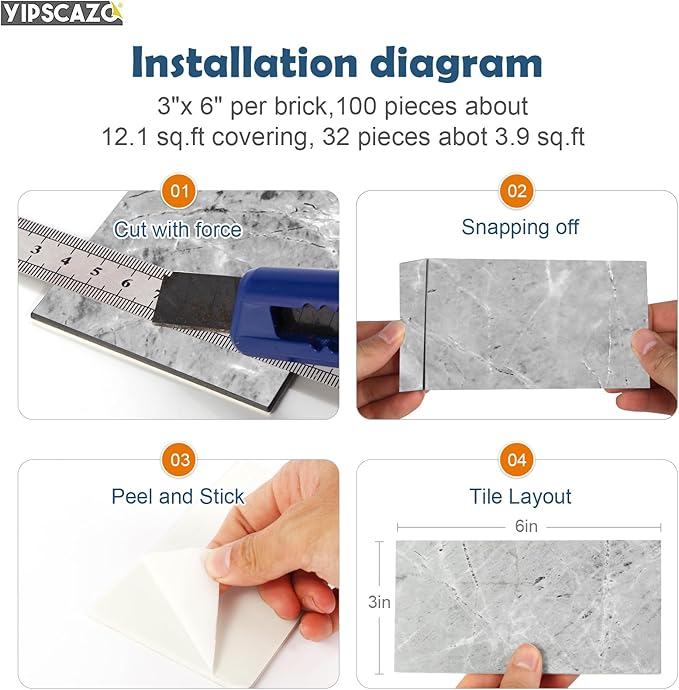 YIPSCAZO

Installation diagram

3"x 6" per brick,100 pieces about 12.1 sq.ft covering, 32 pieces abot 3.9 sq.ft

01
Cut with force
3 4 5 6 7

02
Snapping off

03
Peel and Stick

04
Tile Layout
6in
3in