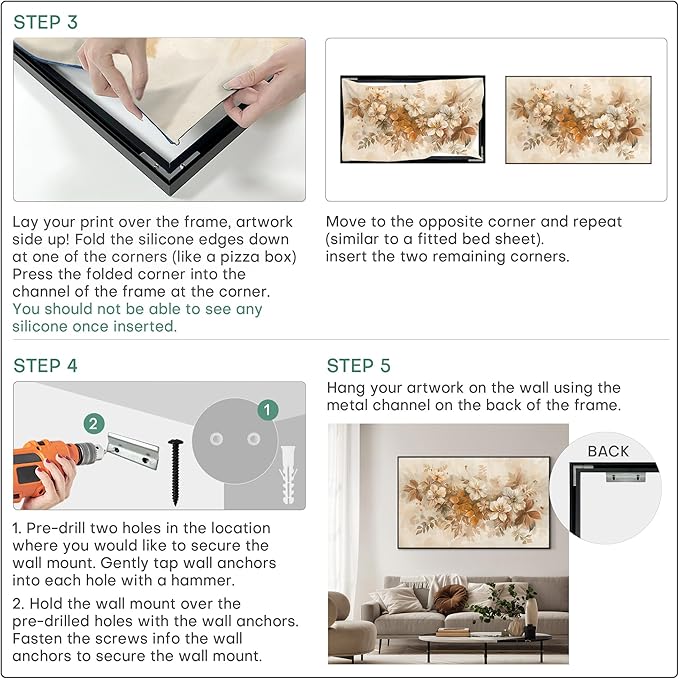 STEP 3

Lay your print over the frame, artwork side up! Fold the silicone edges down at one of the corners (like a pizza box) Press the folded corner into the channel of the frame at the corner. You should not be able to see any silicone once inserted.

Move to the opposite corner and repeat (similar to a fitted bed sheet). insert the two remaining corners.

STEP 4

2

1

1. Pre-drill two holes in the location where you would like to secure the wall mount. Gently tap wall anchors into each hole with a hammer.

2. Hold the wall mount over the pre-drilled holes with the wall anchors. Fasten the screws info the wall anchors to secure the wall mount.

STEP 5

Hang your artwork on the wall using the metal channel on the back of the frame.

BACK