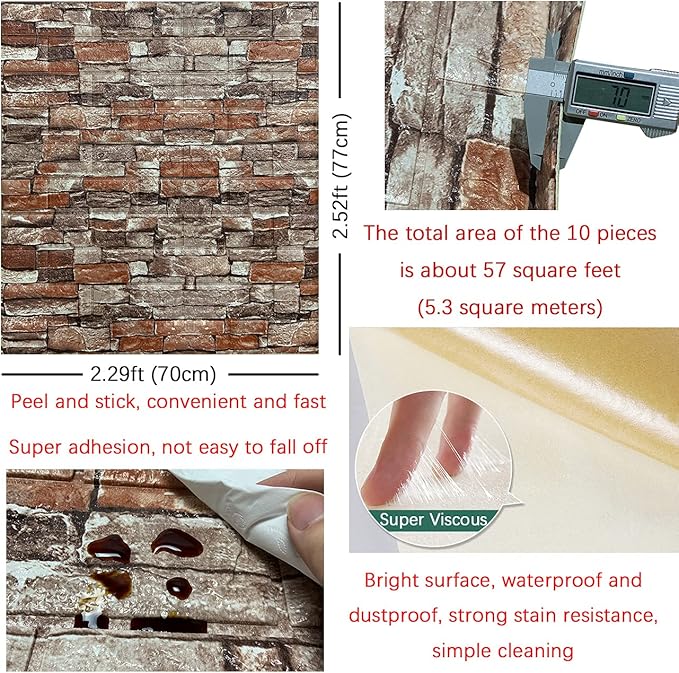 2.52ft (77cm)

7.0

The total area of the 10 pieces is about 57 square feet (5.3 square meters)

2.29ft (70cm)

Peel and stick, convenient and fast

Super adhesion, not easy to fall off

Super Viscous

Bright surface, waterproof and dustproof, strong stain resistance, simple cleaning