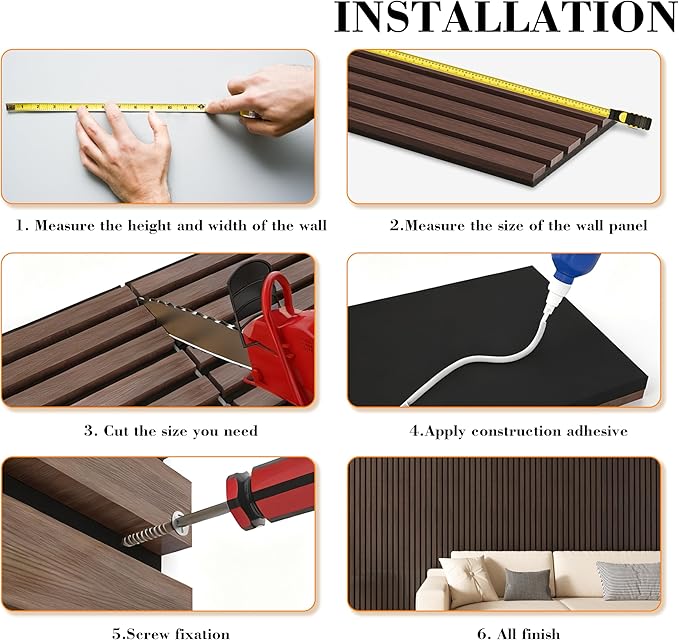 INSTALLATION

1. Measure the height and width of the wall

2.Measure the size of the wall panel

3. Cut the size you need

4.Apply construction adhesive

5.Screw fixation

6. All finish