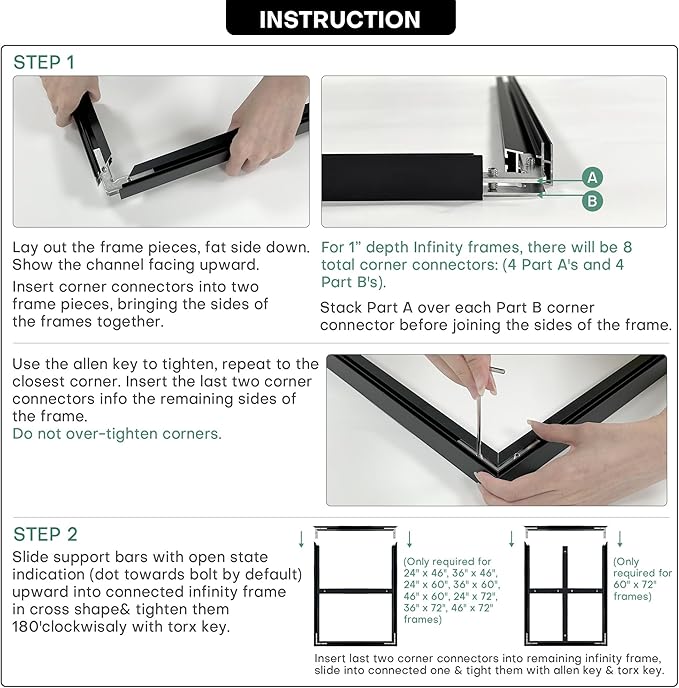 INSTRUCTION

STEP 1

A

B

Lay out the frame pieces, fat side down. Show the channel facing upward.

Insert corner connectors into two frame pieces, bringing the sides of the frames together.

For 1" depth Infinity frames, there will be 8 total corner connectors: (4 Part A's and 4 Part B's).

Stack Part A over each Part B corner connector before joining the sides of the frame.

Use the allen key to tighten, repeat to the closest corner. Insert the last two corner connectors info the remaining sides of the frame.

Do not over-tighten corners.

STEP 2

Slide support bars with open state indication (dot towards bolt by default) upward into connected infinity frame in cross shape& tighten them 180'clockwisaly with torx key.

(Only required for 24" x 46", 36" x 46", 24" x 60", 36" x 60", 46" x 60", 24" x 72", 36" x 72", 46" x 72" frames)

(Only required for 60" x 72" frames)

Insert last two corner connectors into remaining infinity frame, slide into connected one & tight them with allen key & torx key.