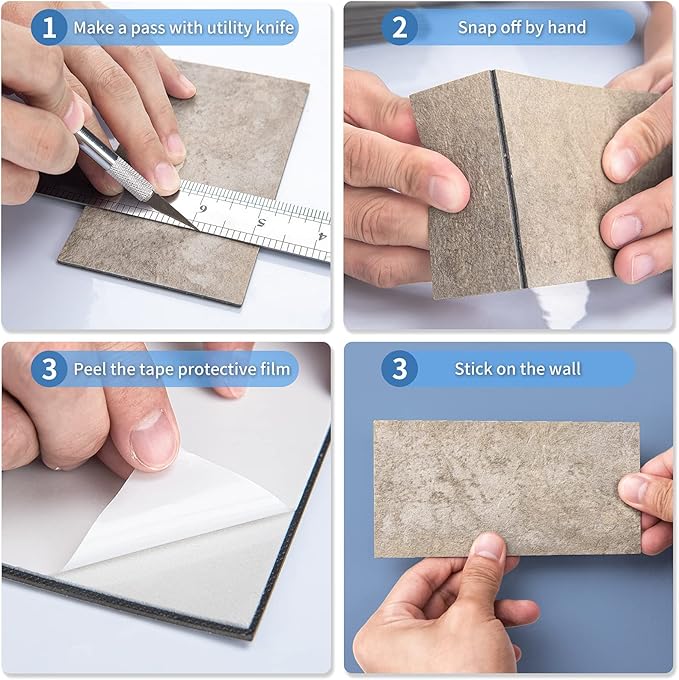 1 Make a pass with utility knife

6 5 4

2 Snap off by hand

3 Peel the tape protective film

3 Stick on the wall