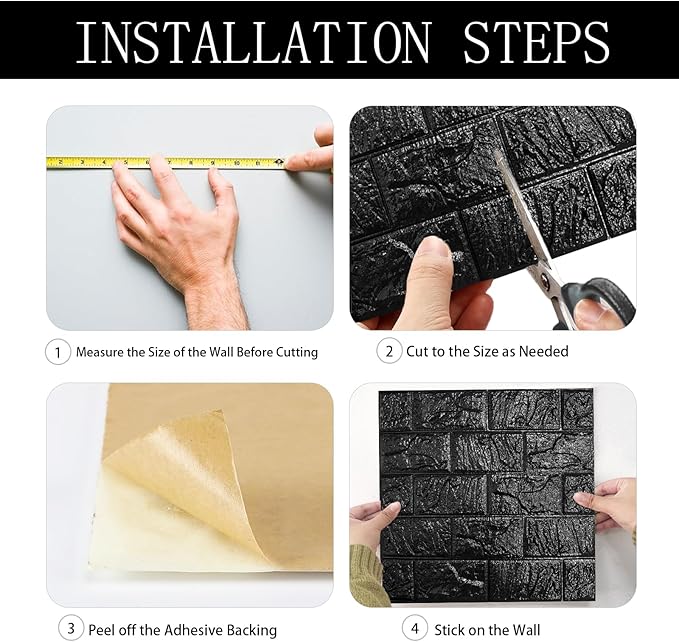 INSTALLATION STEPS

1 Measure the Size of the Wall Before Cutting

2 Cut to the Size as Needed

3 Peel off the Adhesive Backing

4 Stick on the Wall